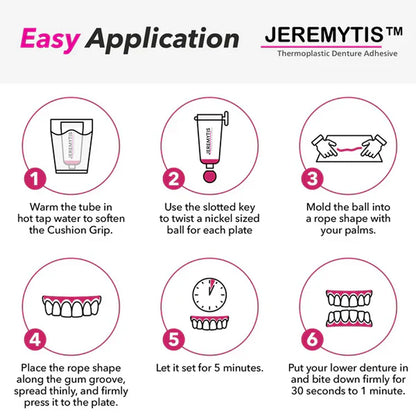 Easy Application

JEREMYTIS™
Thermoplastic Denture Adhesive

JEREMYTIS

1

Warm the tube in hot tap water to soften the Cushion Grip.

JEREMYTIS

2

Use the slotted key to twist a nickel sized ball for each plate

3

Mold the ball into a rope shape with your palms.

4

Place the rope shape along the gum groove, spread thinly, and firmly press it to the plate.

5

Let it set for 5 minutes.

6

Put your lower denture in and bite down firmly for 30 seconds to 1 minute.