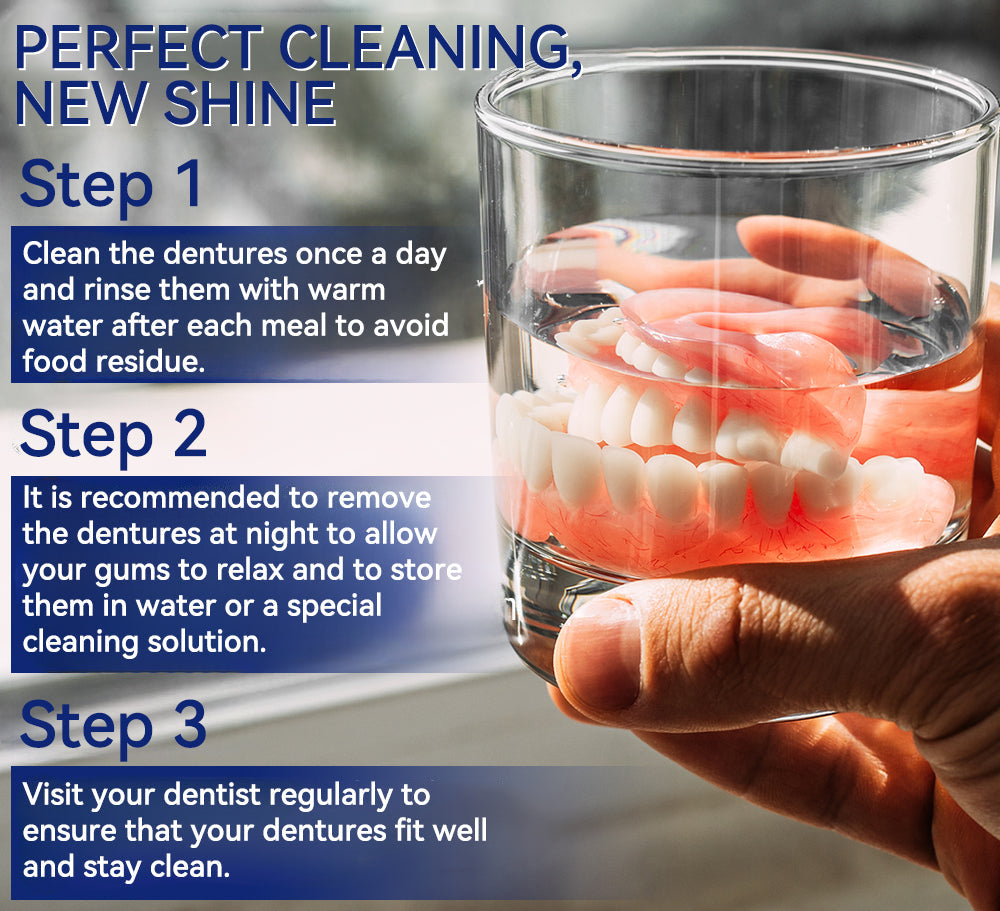 PERFECT CLEANING, NEW SHINE

Step 1

Clean the dentures once a day and rinse them with warm water after each meal to avoid food residue.

Step 2

It is recommended to remove the dentures at night to allow your gums to relax and to store them in water or a special cleaning solution.

Step 3

Visit your dentist regularly to ensure that your dentures fit well and stay clean.