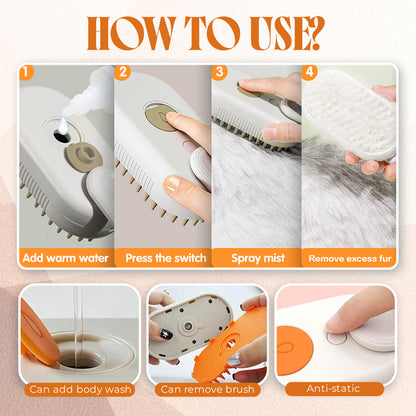 HOW TO USE?

1
Add warm water

2
Press the switch

3
Spray mist

4
Remove excess fur

Can add body wash

Can remove brush

Anti-static