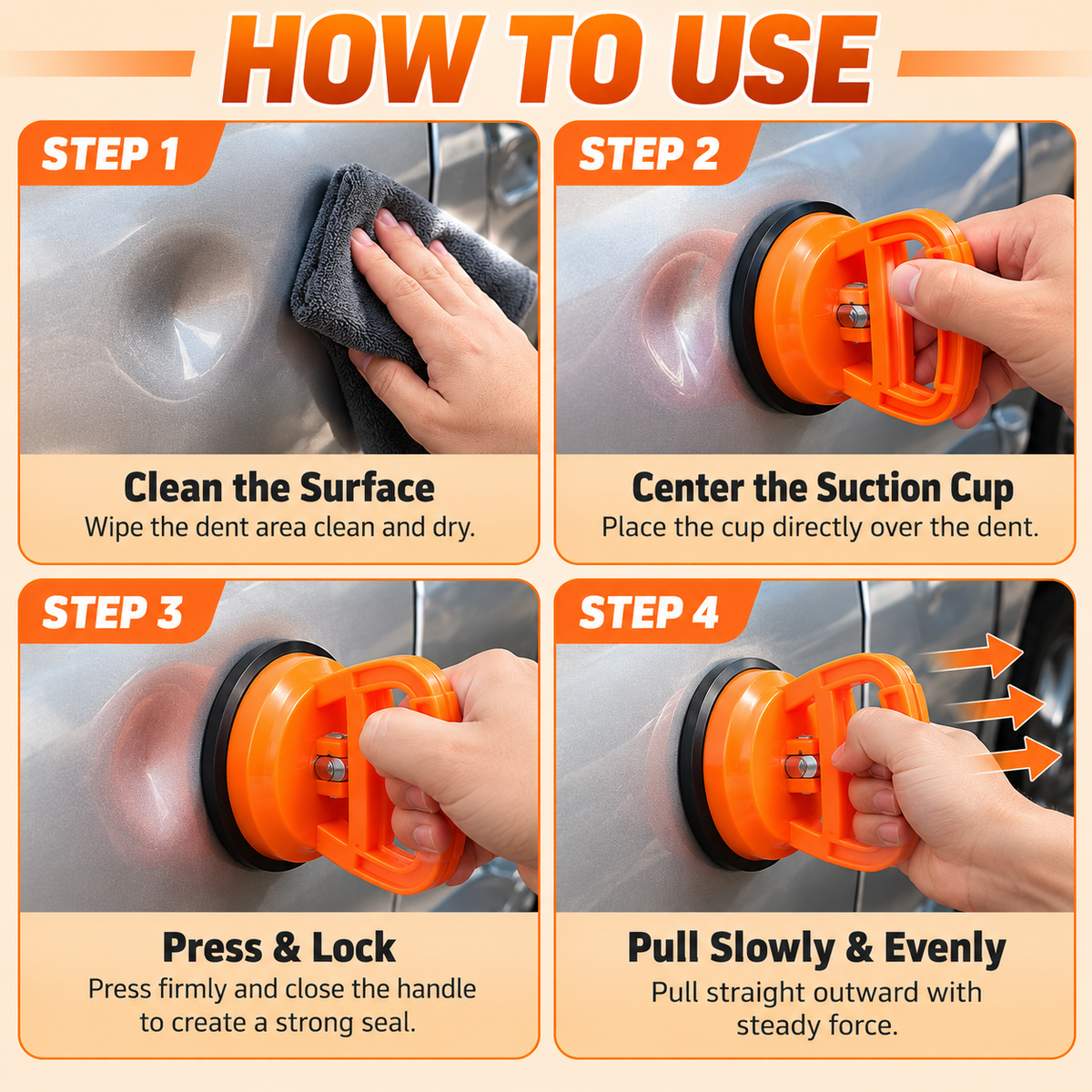 HOW TO USE

STEP 1

Clean the Surface

Wipe the dent area clean and dry.

STEP 2

Center the Suction Cup

Place the cup directly over the dent.

STEP 3

Press & Lock

Press firmly and close the handle to create a strong seal.

STEP 4

Pull Slowly & Evenly

Pull straight outward with steady force.