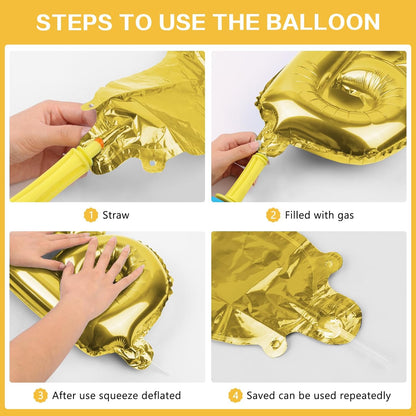 STEPS TO USE THE BALLOON

1 Straw

2 Filled with gas

3 After use squeeze deflated

4 Saved can be used repeatedly