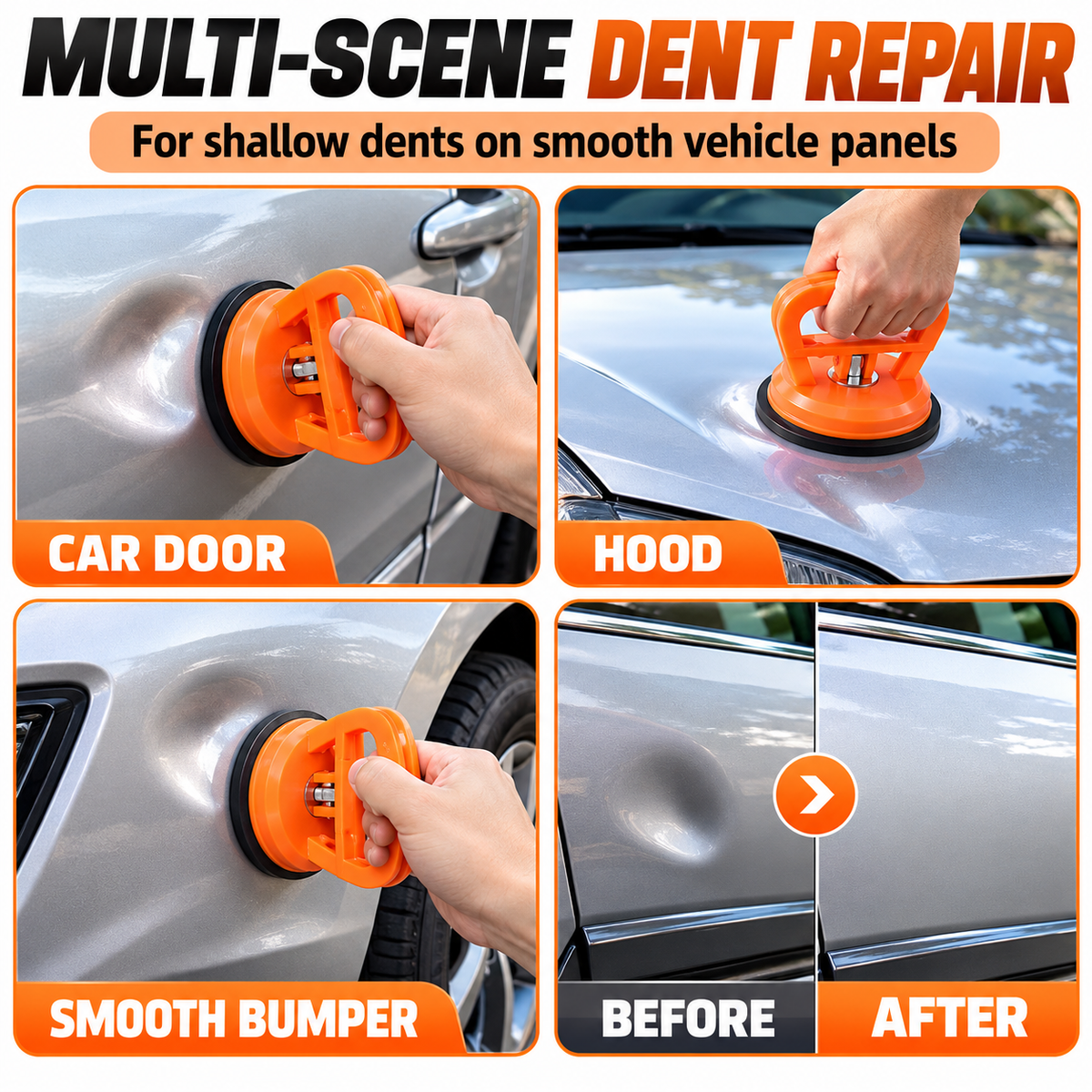 MULTI-SCENE DENT REPAIR

For shallow dents on smooth vehicle panels

CAR DOOR

HOOD

SMOOTH BUMPER

BEFORE

AFTER