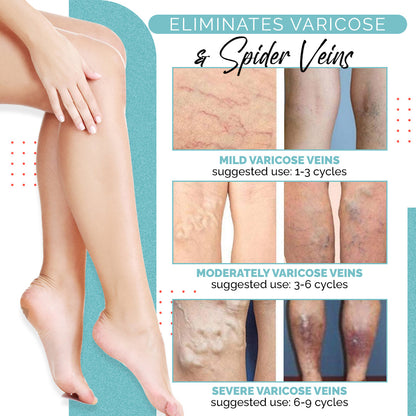 ELIMINATES VARICOSE
& Spider Veins

MILD VARICOSE VEINS
suggested use: 1-3 cycles

MODERATELY VARICOSE VEINS
suggested use: 3-6 cycles

SEVERE VARICOSE VEINS
suggested use: 6-9 cycles