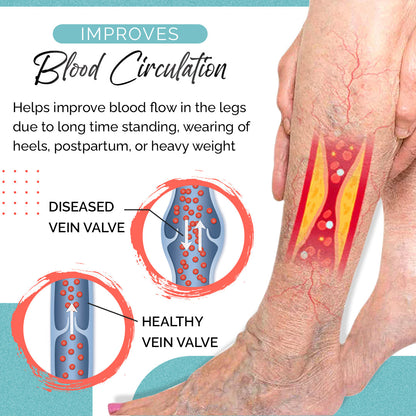 IMPROVES
Blood Circulation

Helps improve blood flow in the legs due to long time standing, wearing of heels, postpartum, or heavy weight

DISEASED VEIN VALVE

HEALTHY VEIN VALVE