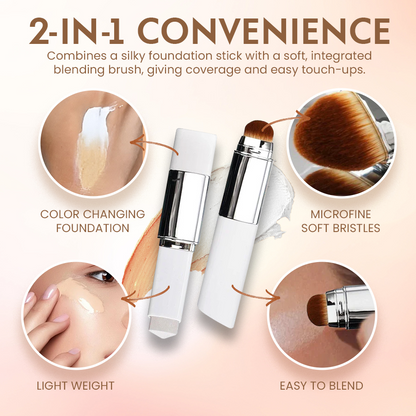 2-IN-1 CONVENIENCE

Combines a silky foundation stick with a soft, integrated blending brush, giving coverage and easy touch-ups.

COLOR CHANGING FOUNDATION

MICROFINE SOFT BRISTLES

LIGHT WEIGHT

EASY TO BLEND