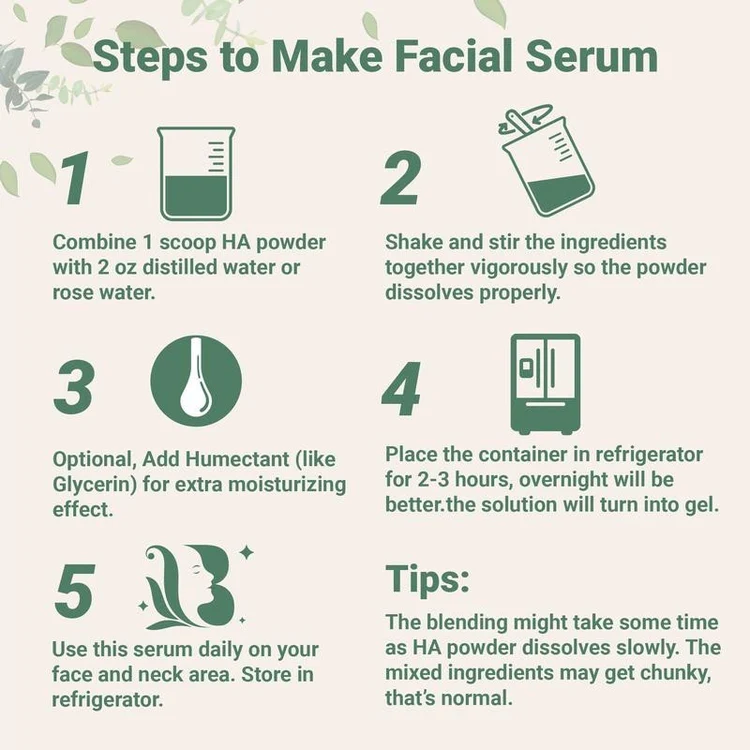 Steps to Make Facial Serum

1

Combine 1 scoop HA powder with 2 oz distilled water or rose water.

2

Shake and stir the ingredients together vigorously so the powder dissolves properly.

3

Optional, Add Humectant (like Glycerin) for extra moisturizing effect.

4

Place the container in refrigerator for 2-3 hours, overnight will be better.the solution will turn into gel.

5

Use this serum daily on your face and neck area. Store in refrigerator.

Tips:

The blending might take some time as HA powder dissolves slowly. The mixed ingredients may get chunky, that's normal.