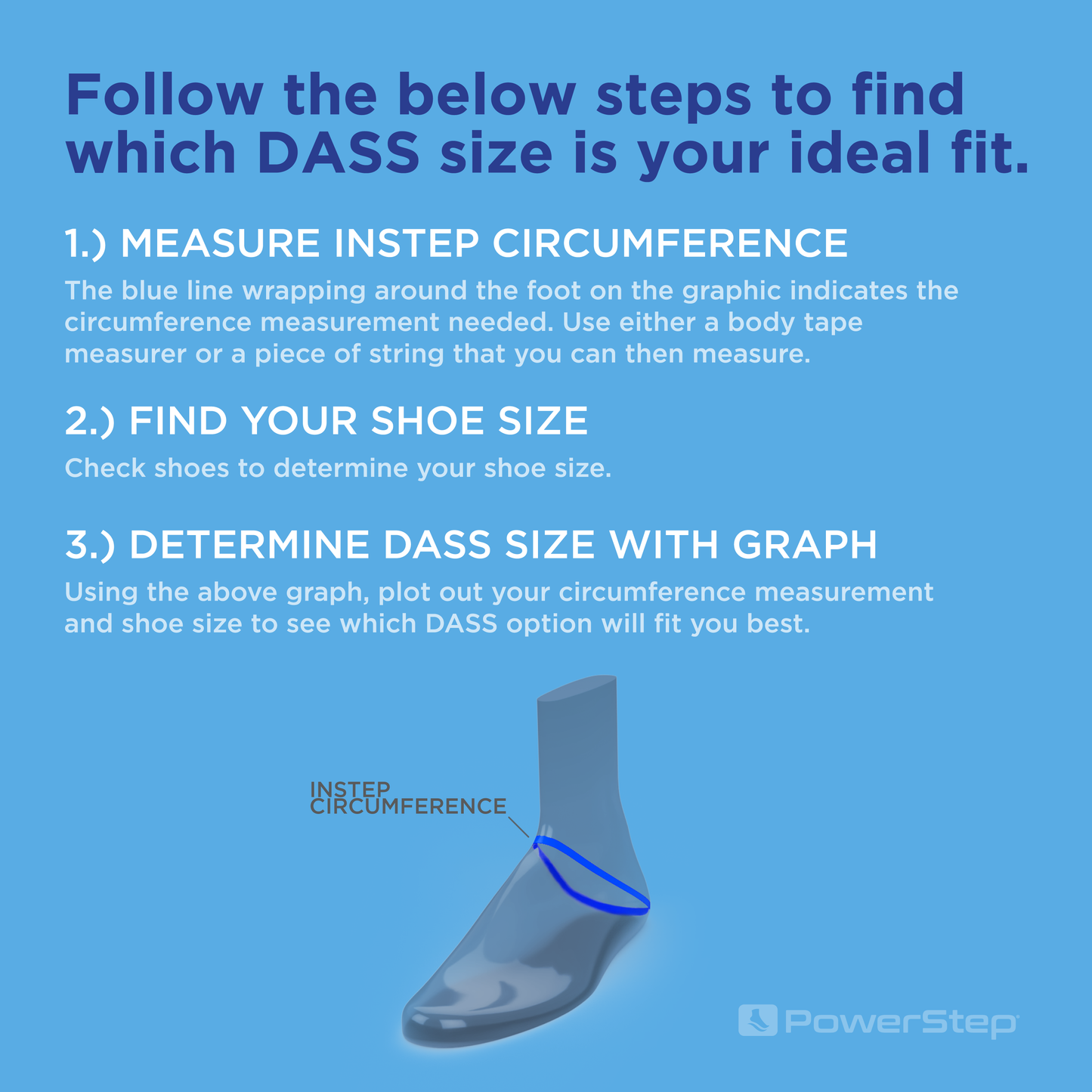 Follow the below steps to find which DASS size is your ideal fit.

1.) MEASURE INSTEP CIRCUMFERENCE

The blue line wrapping around the foot on the graphic indicates the circumference measurement needed. Use either a body tape measurer or a piece of string that you can then measure.

2.) FIND YOUR SHOE SIZE

Check shoes to determine your shoe size.

3.) DETERMINE DASS SIZE WITH GRAPH

Using the above graph, plot out your circumference measurement and shoe size to see which DASS option will fit you best.

INSTEP CIRCUMFERENCE

PowerStep